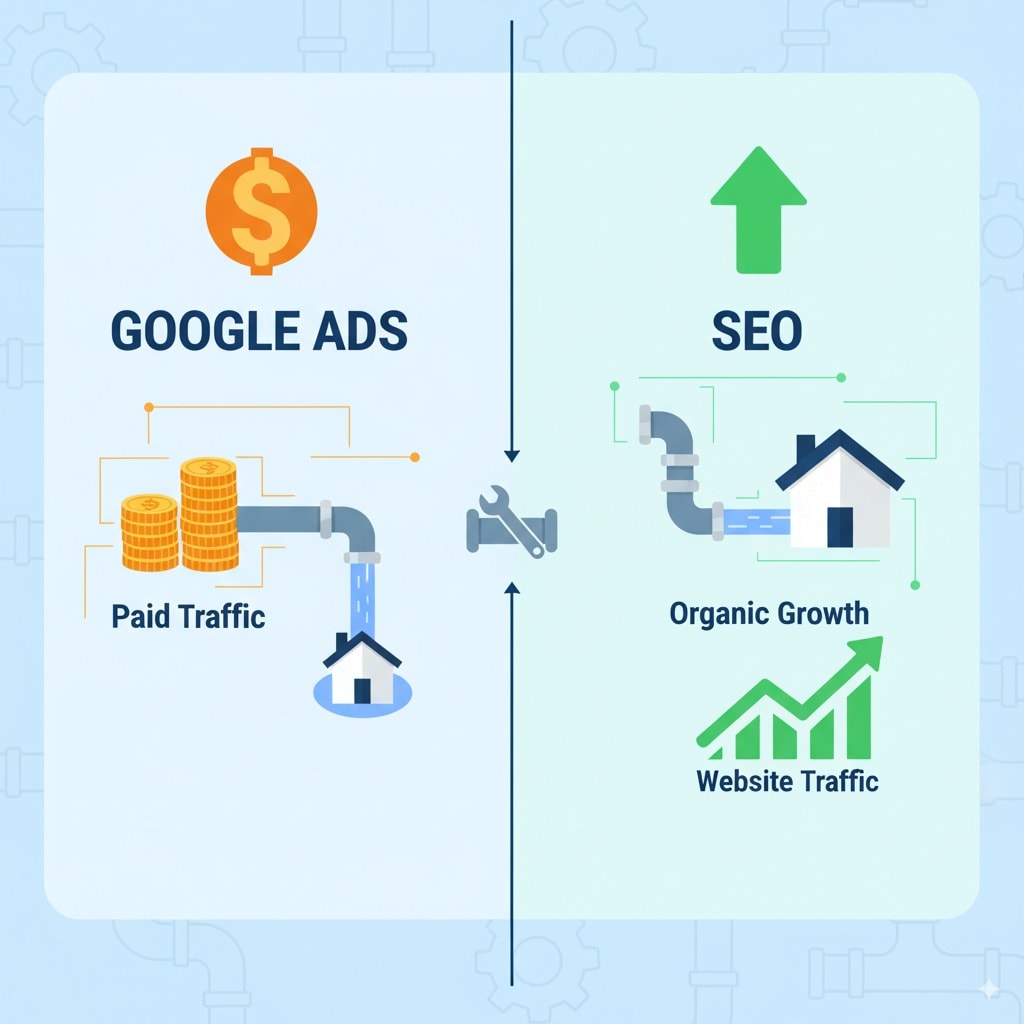 $

GOOGLE ADS

Paid Traffic

SEO

Organic Growth

Website Traffic